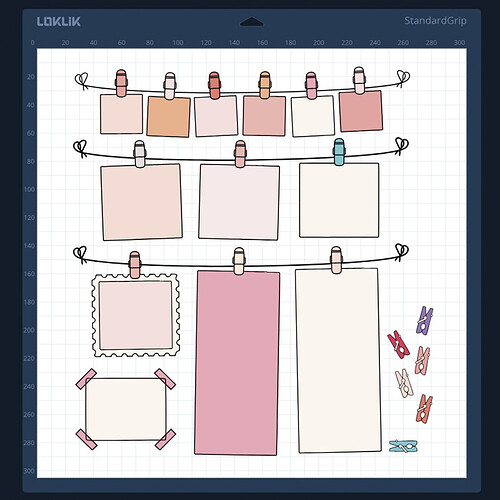 LOKLiK

StandardGrip

0 20 40 60 80 100 120 140 160 180 200 220 240 260 280 300

20
40
60
80
100
120
140
160
180
200
220
240
260
280
300